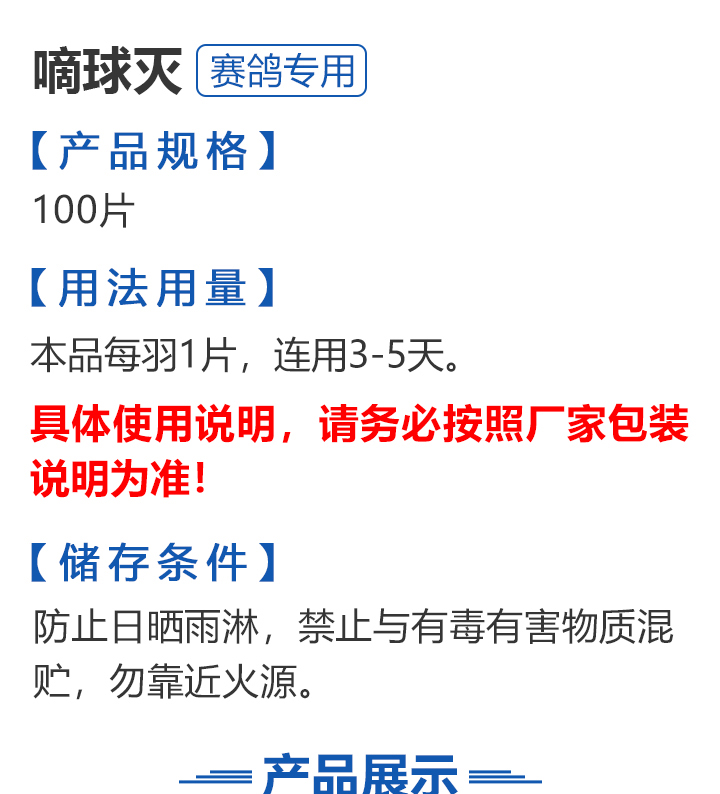 嘀球灭 赛鸽专用

【产品规格】

100片

【用法用量】

本品每羽1片，连用3-5天。

具体使用说明，请务必按照厂家包装说明为准！

【储存条件】

防止日晒雨淋，禁止与有毒有害物质混贮，勿靠近火源。

产品展示